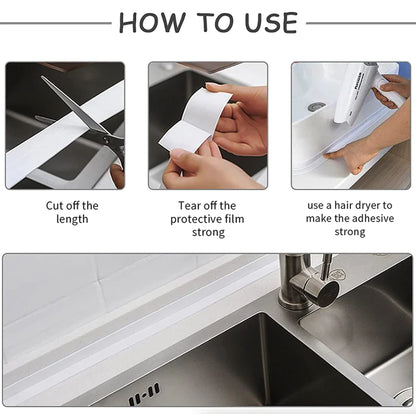 HOW TO USE

Cut off the length

Tear off the protective film strong

use a hair dryer to make the adhesive strong