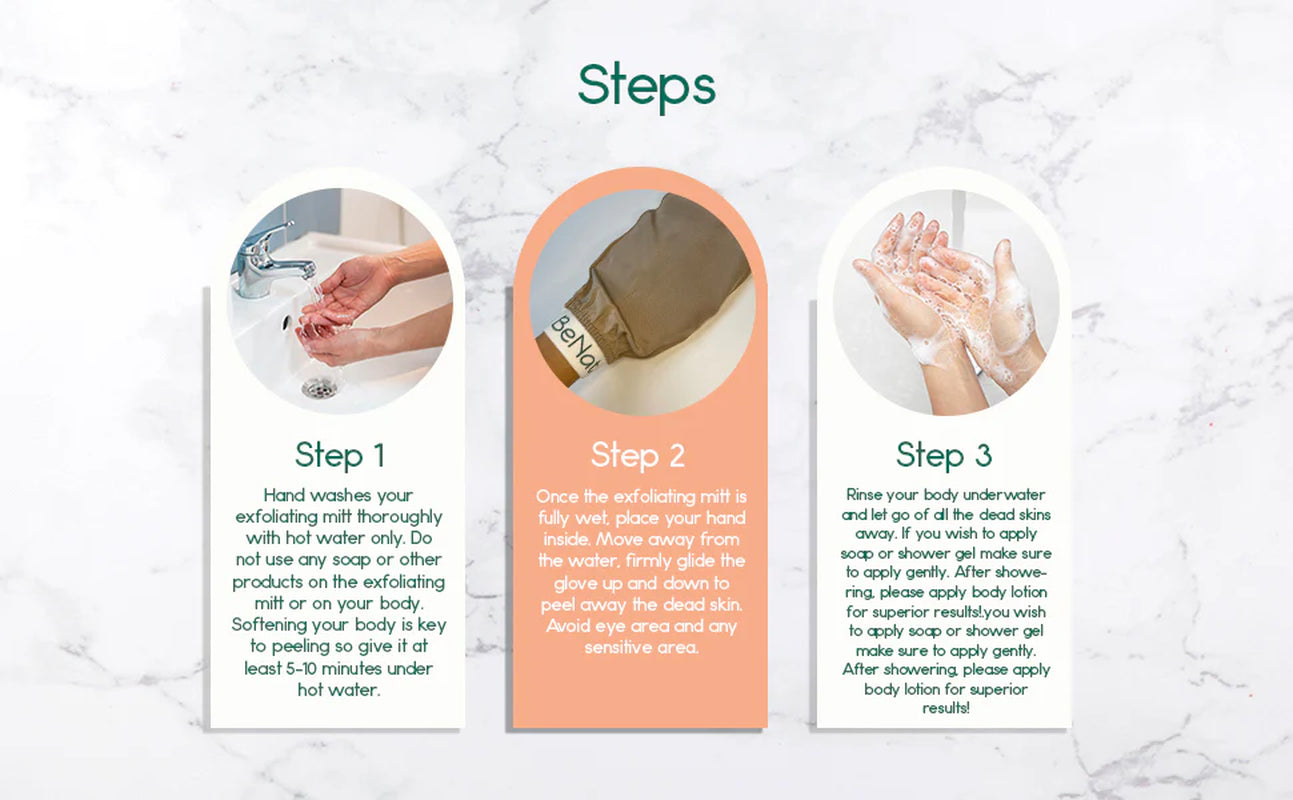 Steps

BeNat

Step 1

Hand washes your exfoliating mitt thoroughly with hot water only. Do not use any soap or other products on the exfoliating mitt or on your body. Softening your body is key to peeling so give it at least 5-10 minutes under hot water.

Step 2

Once the exfoliating mitt is fully wet, place your hand inside. Move away from the water, firmly glide the glove up and down to peel away the dead skin. Avoid eye area and any sensitive area.

Step 3

Rinse your body underwater and let go of all the dead skins away. If you wish to apply soap or shower gel make sure to apply gently. After showering, please apply body lotion for superior results!.you wish to apply soap or shower gel make sure to apply gently. After showering, please apply body lotion for superior results!