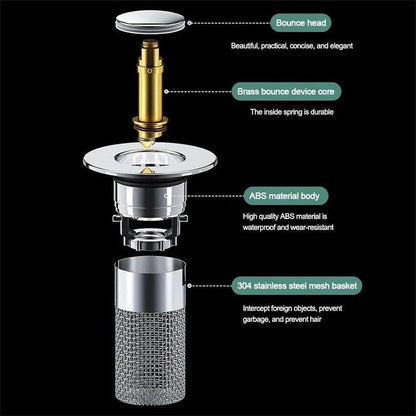 Bounce head

Beautiful, practical, concise, and elegant

Brass bounce device core

The inside spring is durable

ABS material body

High quality ABS material is waterproof and wear-resistant

304 stainless steel mesh basket

Intercept foreign objects, prevent garbage, and prevent hair