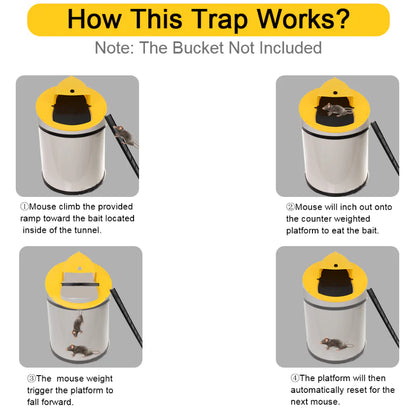 How This Trap Works?

Note: The Bucket Not Included

①Mouse climb the provided ramp toward the bait located inside of the tunnel.

②Mouse will inch out onto the counter weighted platform to eat the bait.

③The mouse weight trigger the platform to fall forward.

④The platform will then automatically reset for the next mouse.