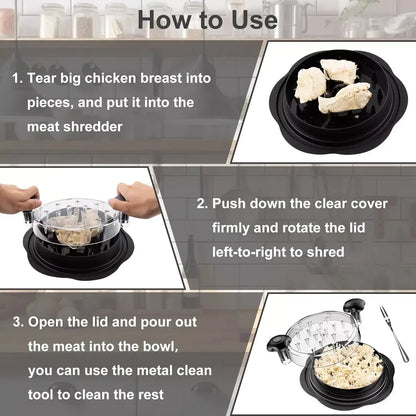 How to Use

1. Tear big chicken breast into pieces, and put it into the meat shredder

2. Push down the clear cover firmly and rotate the lid left-to-right to shred

3. Open the lid and pour out the meat into the bowl, you can use the metal clean tool to clean the rest