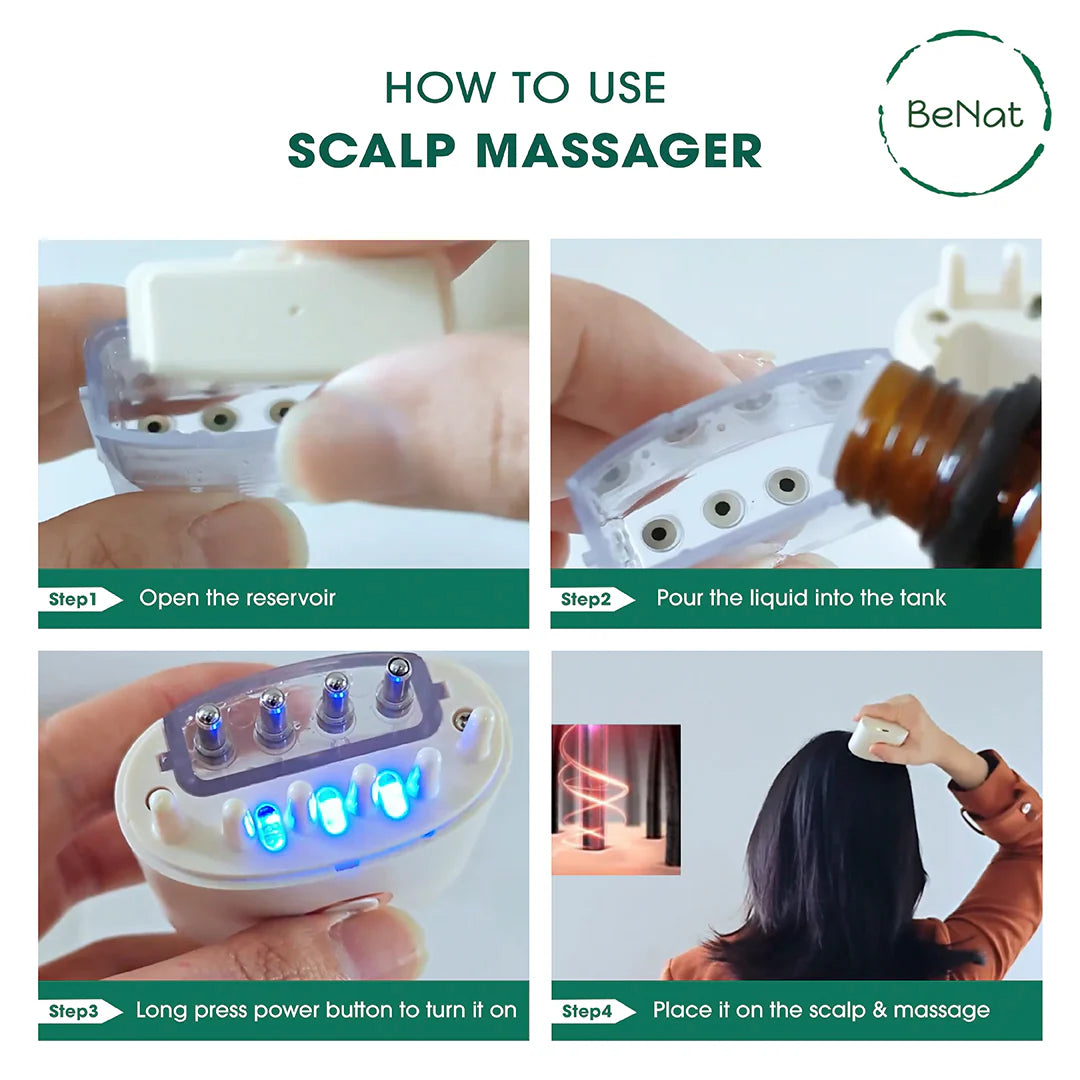 HOW TO USE
SCALP MASSAGER

BeNat

Step1 Open the reservoir

Step2 Pour the liquid into the tank

Step3 Long press power button to turn it on

Step4 Place it on the scalp & massage