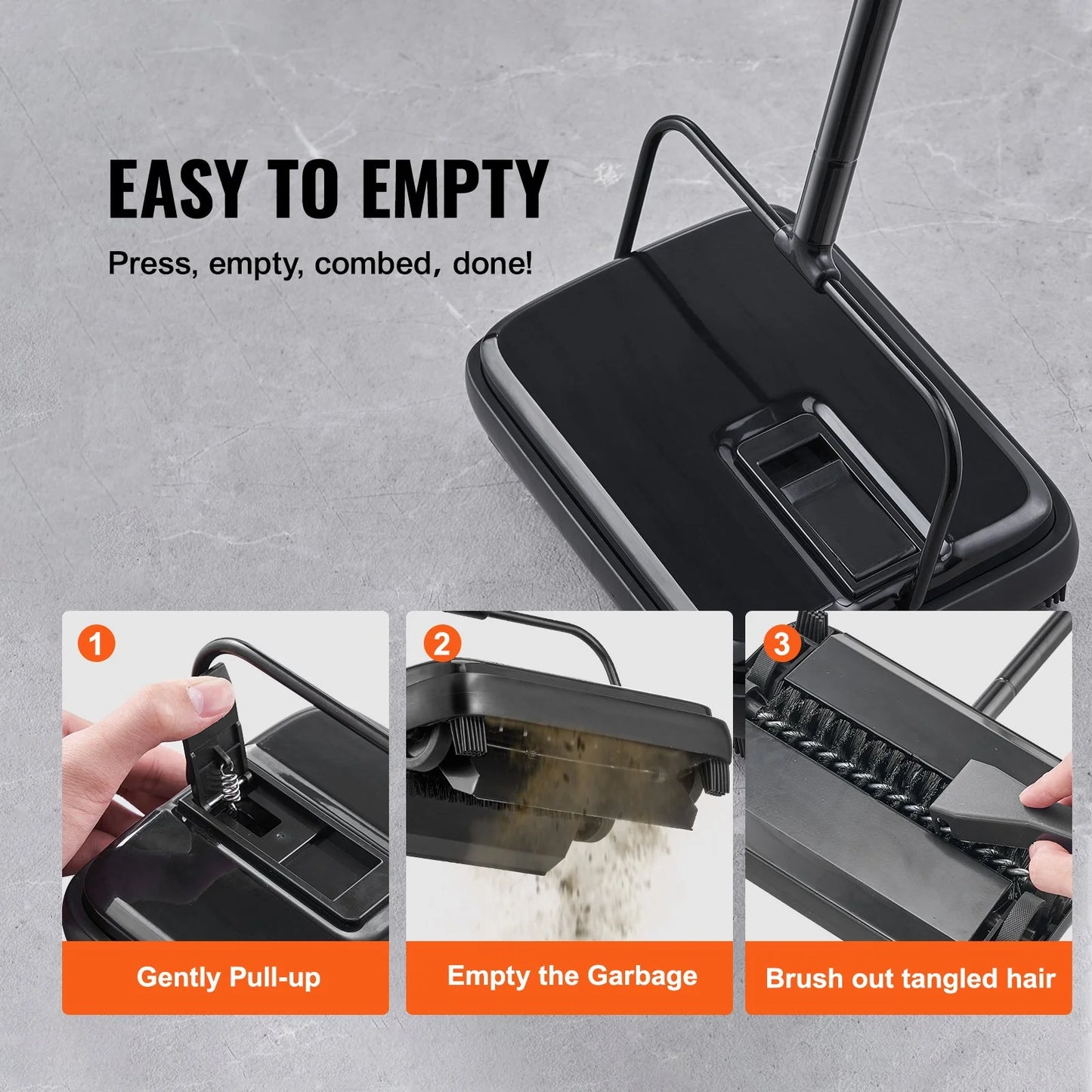 EASY TO EMPTY

Press, empty, combed, done!

1

Gently Pull-up

2

Empty the Garbage

3

Brush out tangled hair